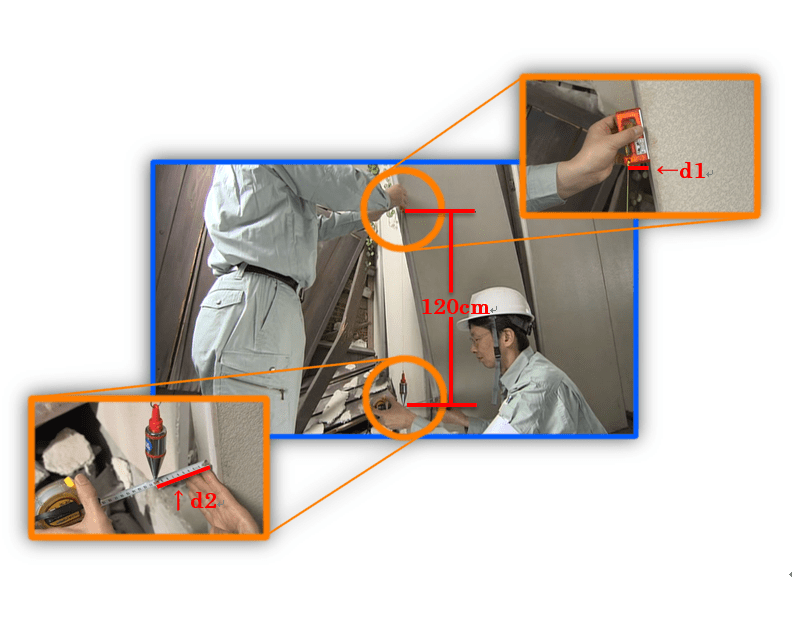 ←d1

120cm

↑d2